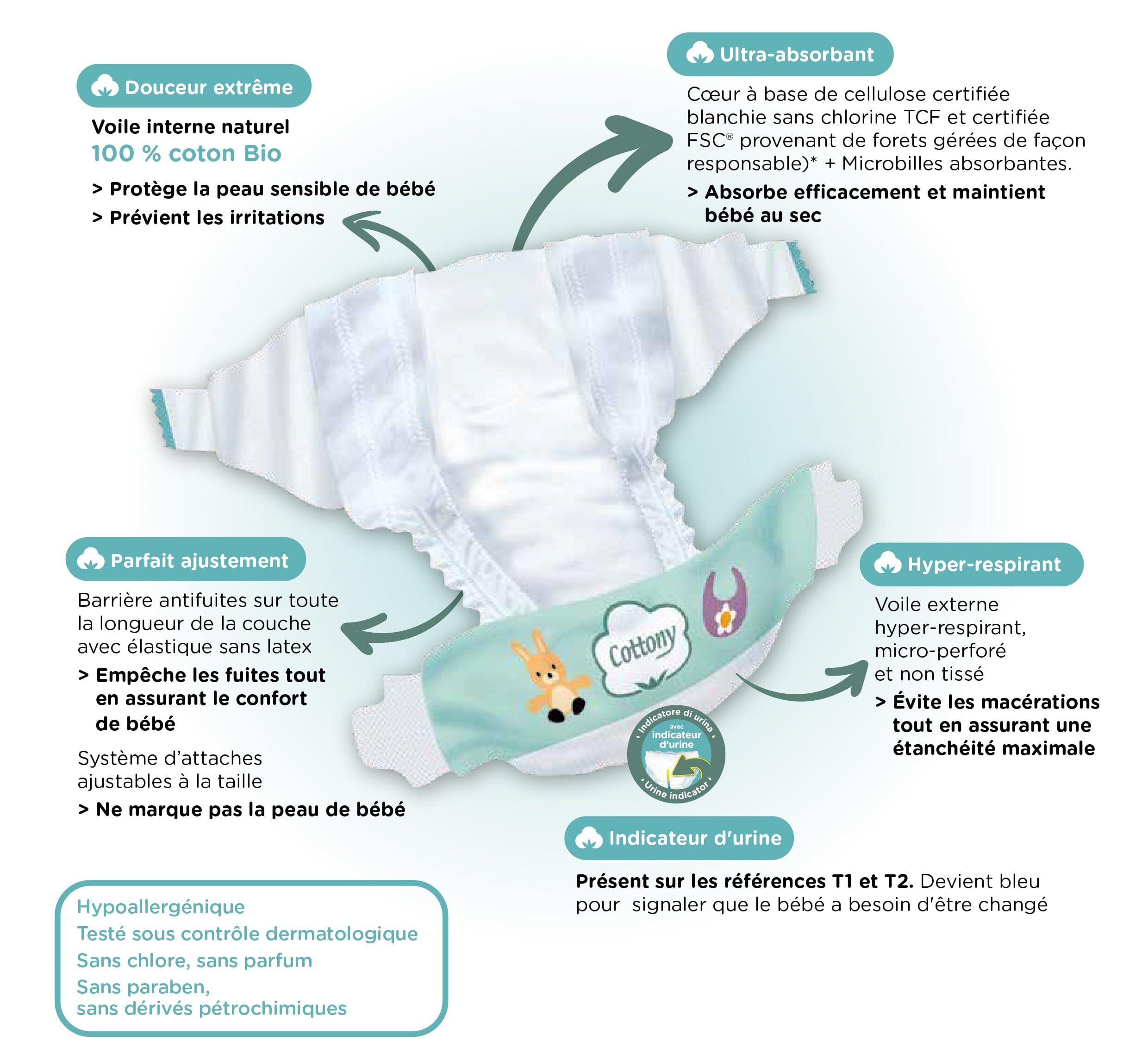 Douceur extrême

Voile interne naturel
100 % coton Bio

> Protège la peau sensible de bébé

> Prévient les irritations

Ultra-absorbant

Cœur à base de cellulose certifiée blanchie sans chlorine TCF et certifiée FSC® provenant de forets gérées de façon responsable)* + Microbilles absorbantes.

> Absorbe efficacement et maintient bébé au sec

Parfait ajustement

Barrière antifuites sur toute la longueur de la couche avec élastique sans latex

> Empêche les fuites tout en assurant le confort de bébé

Système d'attaches ajustables à la taille

> Ne marque pas la peau de bébé

Cottony

Indicatore di urina
avec indicateur d'urine
Urine indicator

Hyper-respirant

Voile externe hyper-respirant, micro-perforé et non tissé

> Évite les macérations tout en assurant une étanchéité maximale

Indicateur d'urine

Présent sur les références T1 et T2. Devient bleu pour signaler que le bébé a besoin d'être changé

Hypoallergénique
Testé sous contrôle dermatologique
Sans chlore, sans parfum
Sans paraben,
sans dérivés pétrochimiques